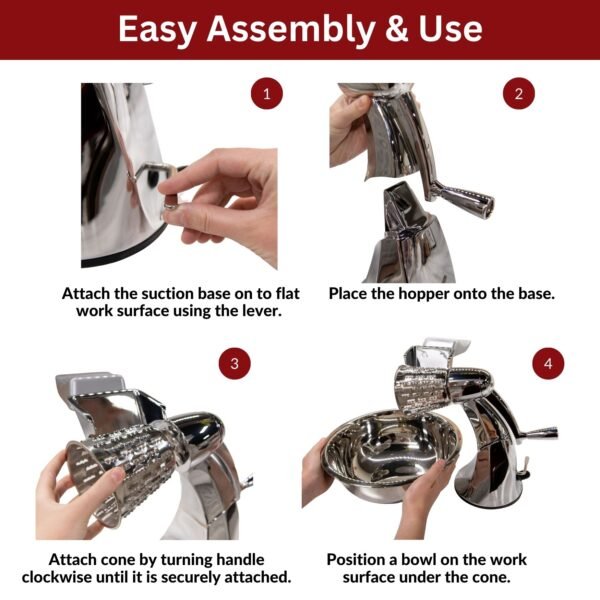 Easy Assembly & Use

1

Attach the suction base on to flat work surface using the lever.

2

Place the hopper onto the base.

3

Attach cone by turning handle clockwise until it is securely attached.

4

Position a bowl on the work surface under the cone.